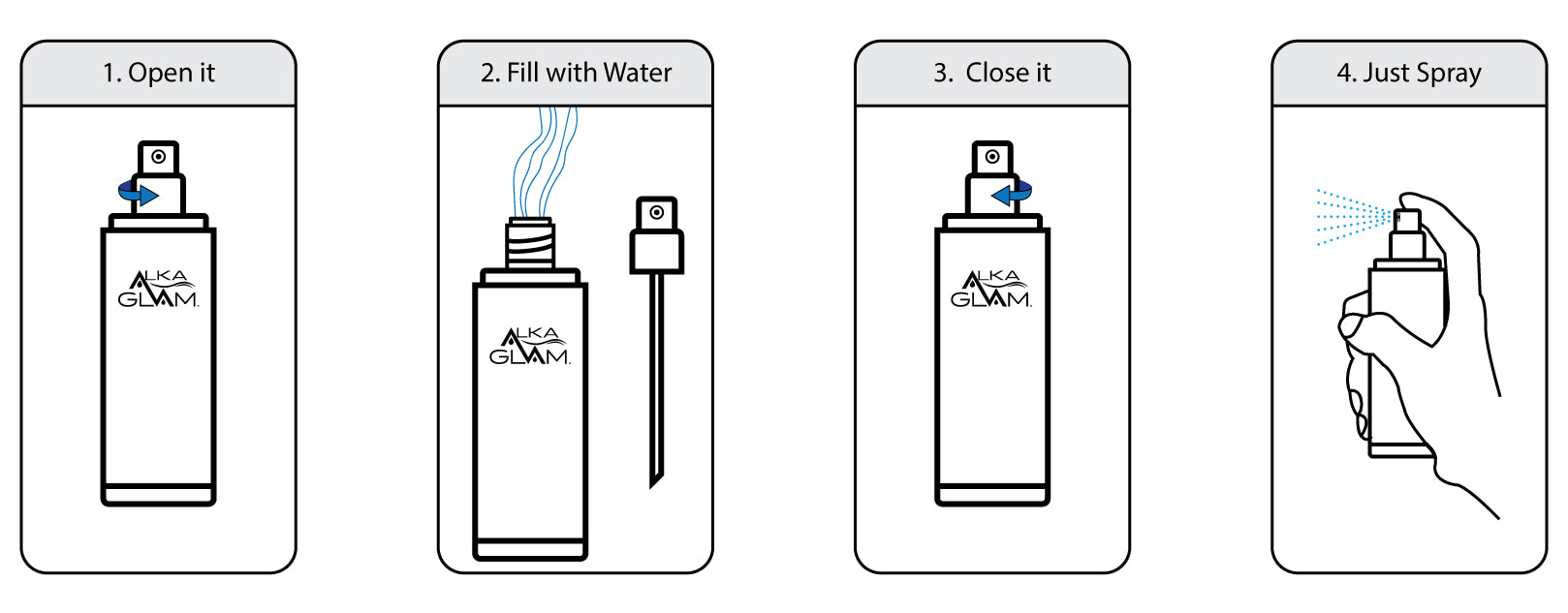 1. Open it

ALKA GLAM.

2. Fill with Water

ALKA GLAM.

3. Close it

ALKA GLAM.

4. Just Spray