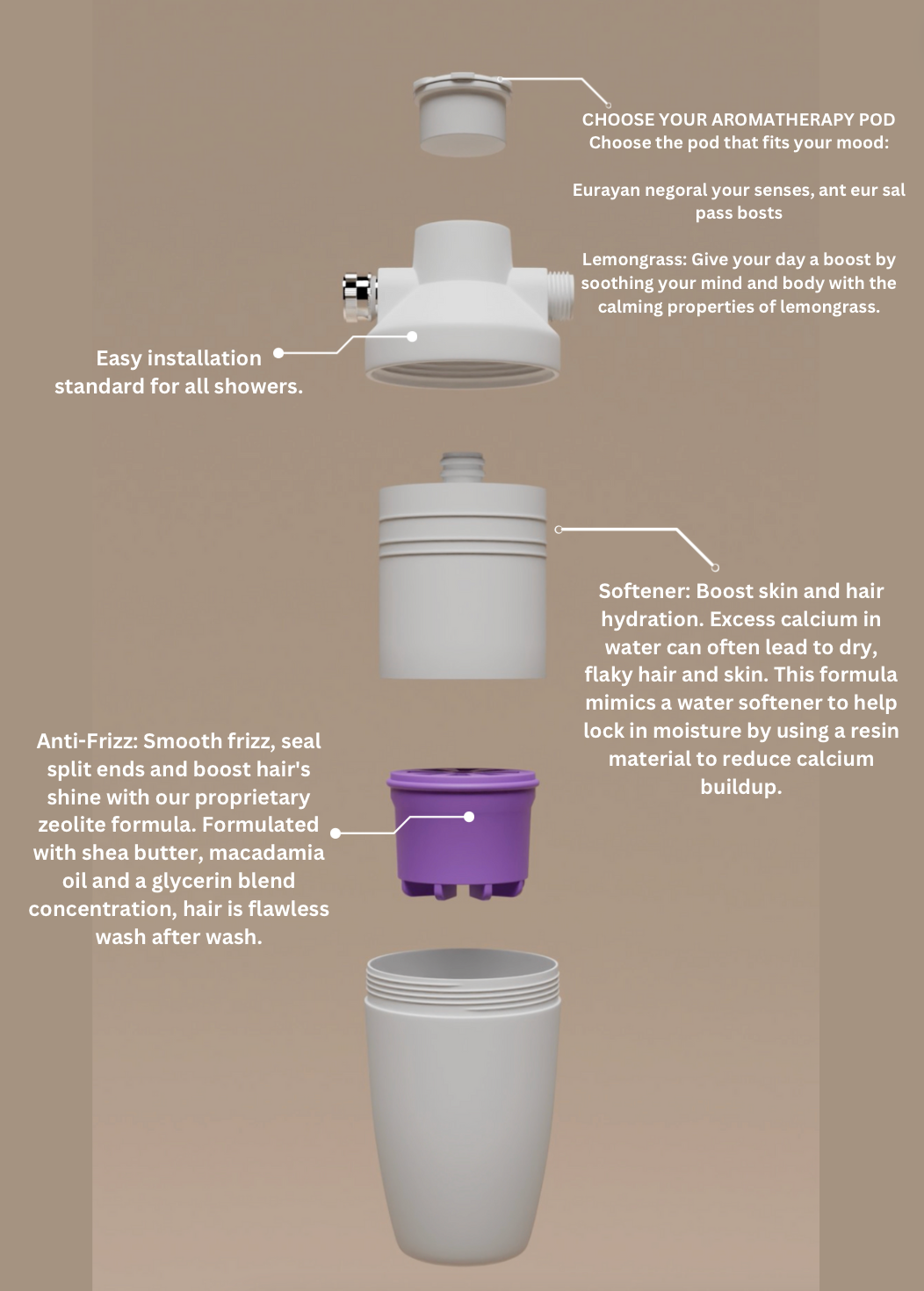 CHOOSE YOUR AROMATHERAPY POD
Choose the pod that fits your mood:

Eurayan negoral your senses, ant eur sal pass bosts

Lemongrass: Give your day a boost by soothing your mind and body with the calming properties of lemongrass.

Easy installation standard for all showers.

Softener: Boost skin and hair hydration. Excess calcium in water can often lead to dry, flaky hair and skin. This formula mimics a water softener to help lock in moisture by using a resin material to reduce calcium buildup.

Anti-Frizz: Smooth frizz, seal split ends and boost hair's shine with our proprietary zeolite formula. Formulated with shea butter, macadamia oil and a glycerin blend concentration, hair is flawless wash after wash.